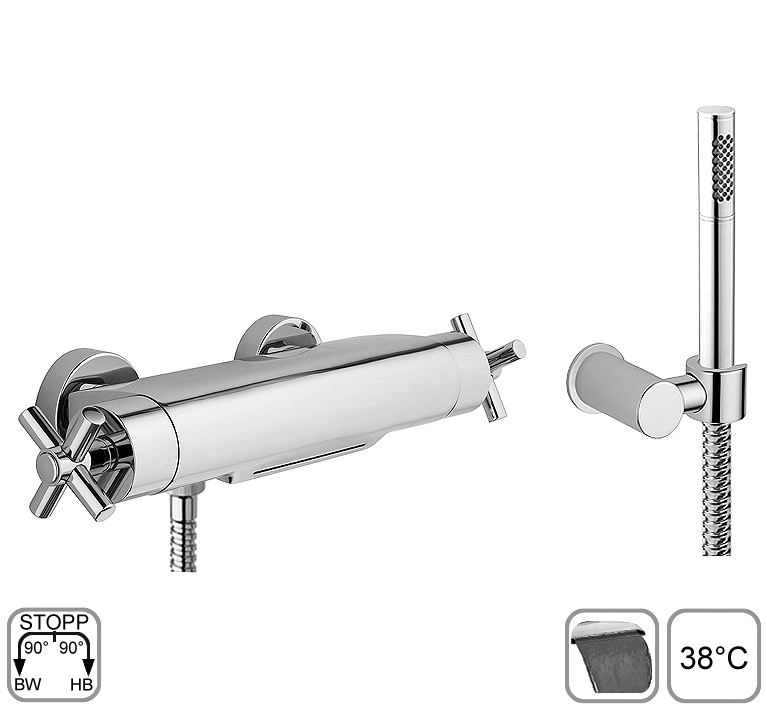 STOPP
90° 90°
BW HB

38°C