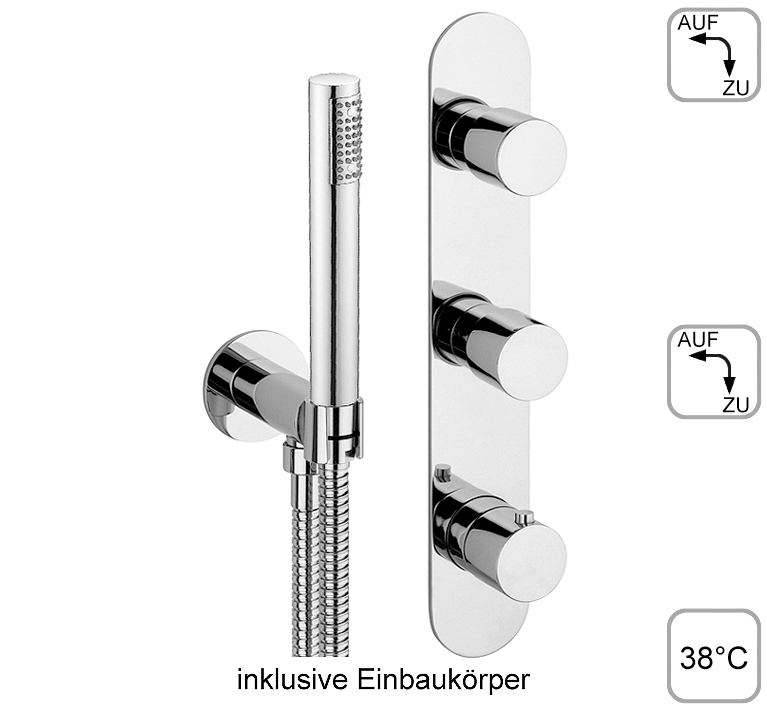 AUF
ZU

AUF
ZU

38°C

inklusive Einbaukörper