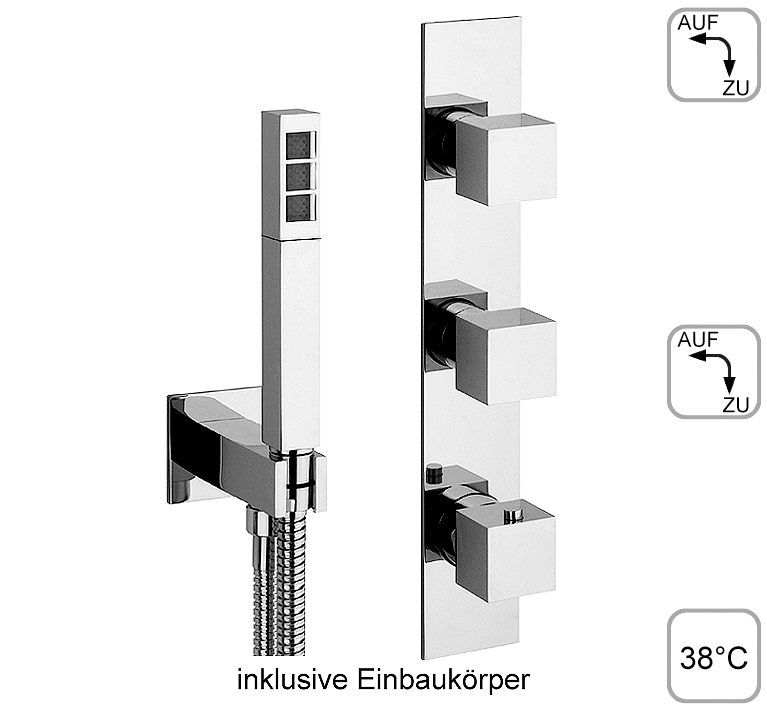 AUF
ZU

AUF
ZU

38°C

inklusive Einbaukörper